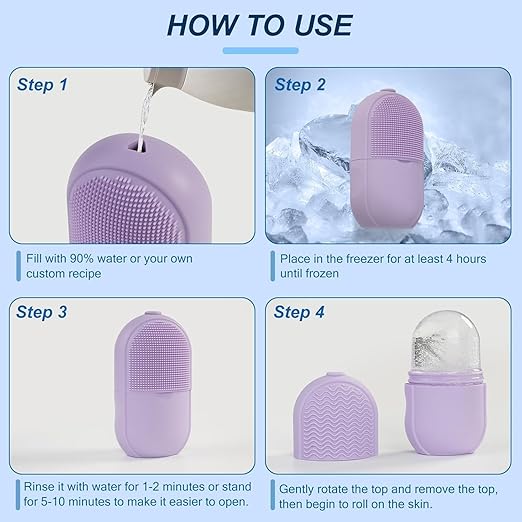 HOW TO USE

Step 1

Fill with 90% water or your own custom recipe

Step 2

Place in the freezer for at least 4 hours until frozen

Step 3

Rinse it with water for 1-2 minutes or stand for 5-10 minutes to make it easier to open.

Step 4

Gently rotate the top and remove the top, then begin to roll on the skin.